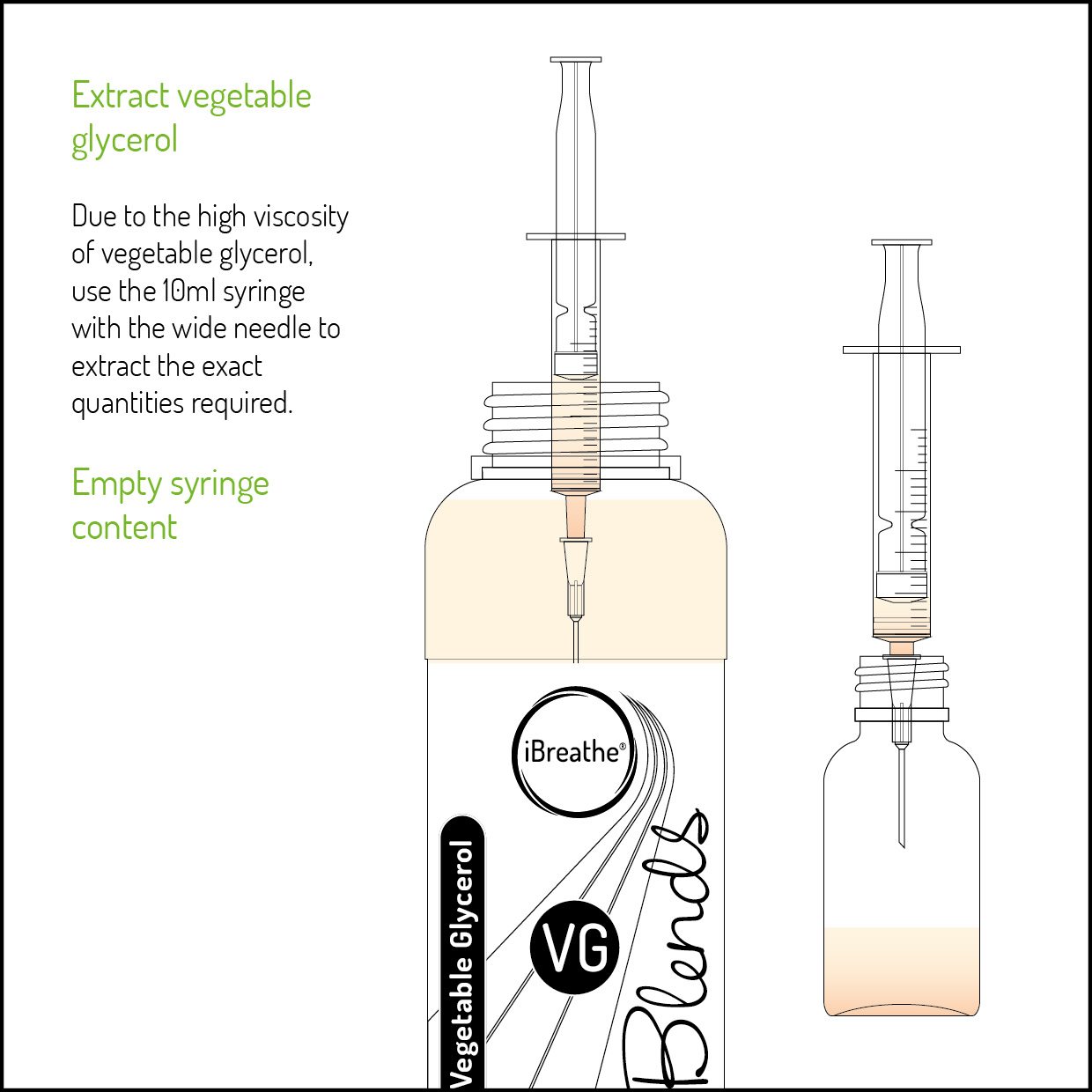 Extract vegetable glycerol

Due to the high viscosity of vegetable glycerol, use the 10ml syringe with the wide needle to extract the exact quantities required.

Empty syringe content

iBreathe®

Vegetable Glycerol

VG

Blends