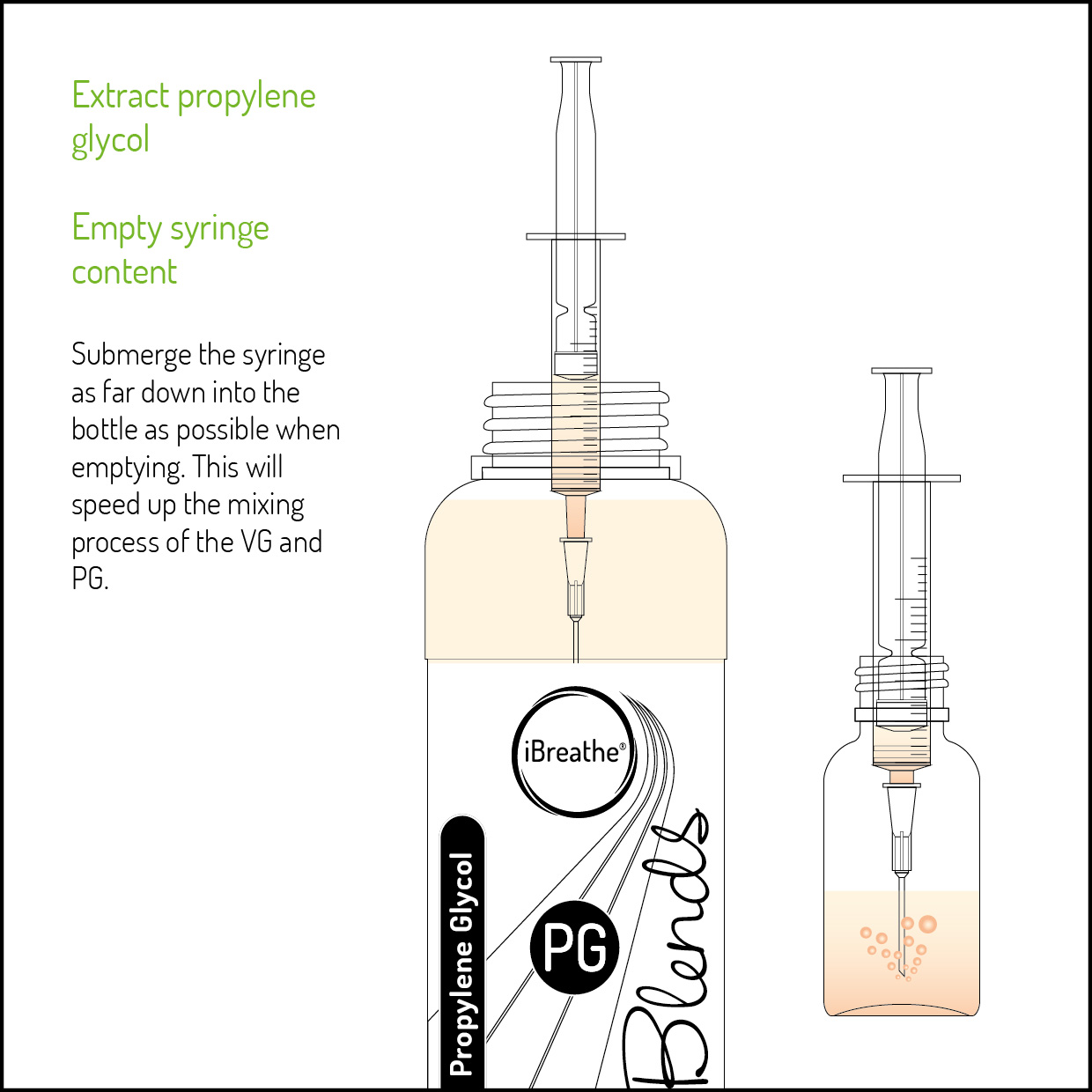 Extract propylene glycol

Empty syringe content

Submerge the syringe as far down into the bottle as possible when emptying. This will speed up the mixing process of the VG and PG.

iBreathe®

Propylene Glycol

PG

Blends