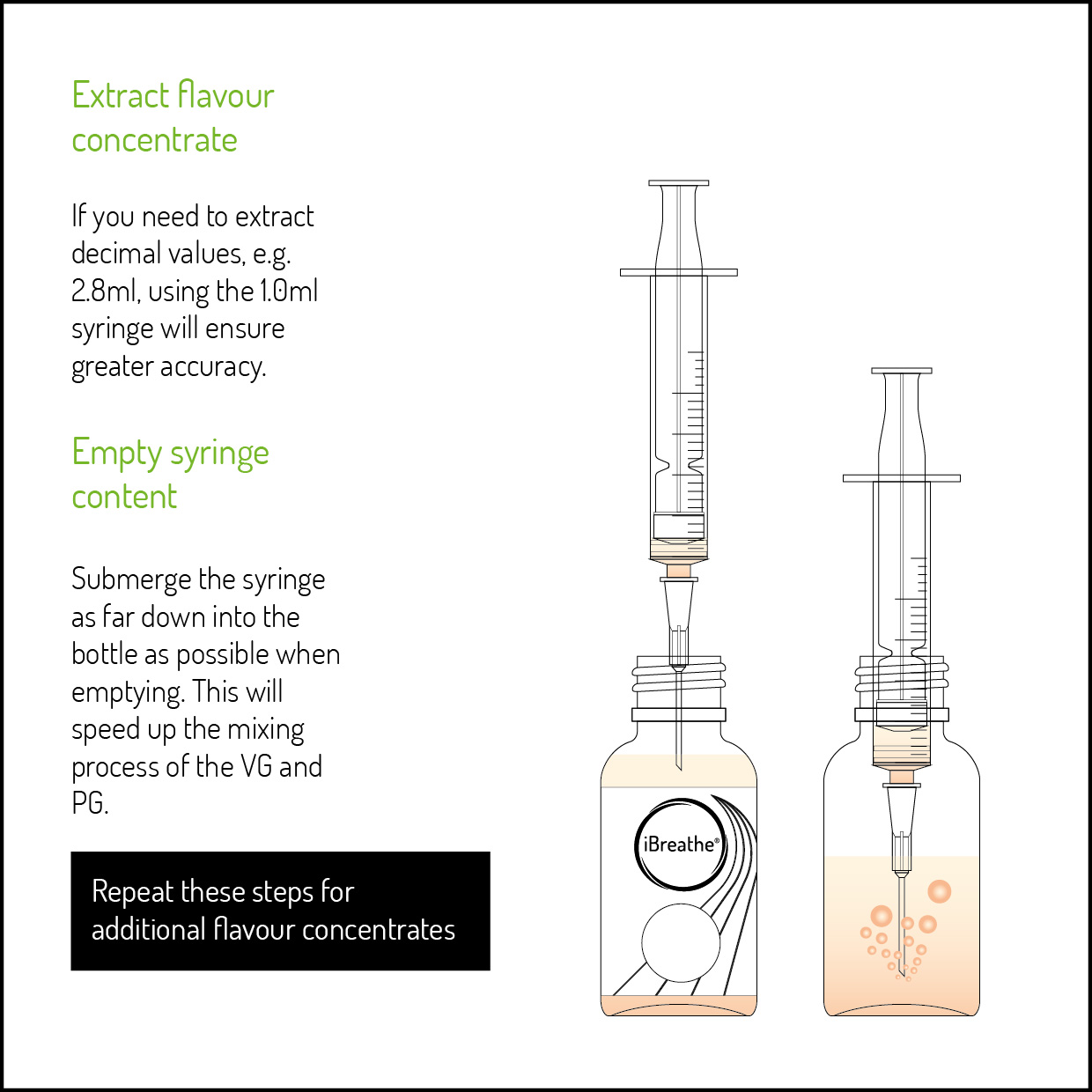 Extract flavour concentrate

If you need to extract decimal values, e.g. 2.8ml, using the 1.0ml syringe will ensure greater accuracy.

Empty syringe content

Submerge the syringe as far down into the bottle as possible when emptying. This will speed up the mixing process of the VG and PG.

Repeat these steps for additional flavour concentrates

iBreathe®